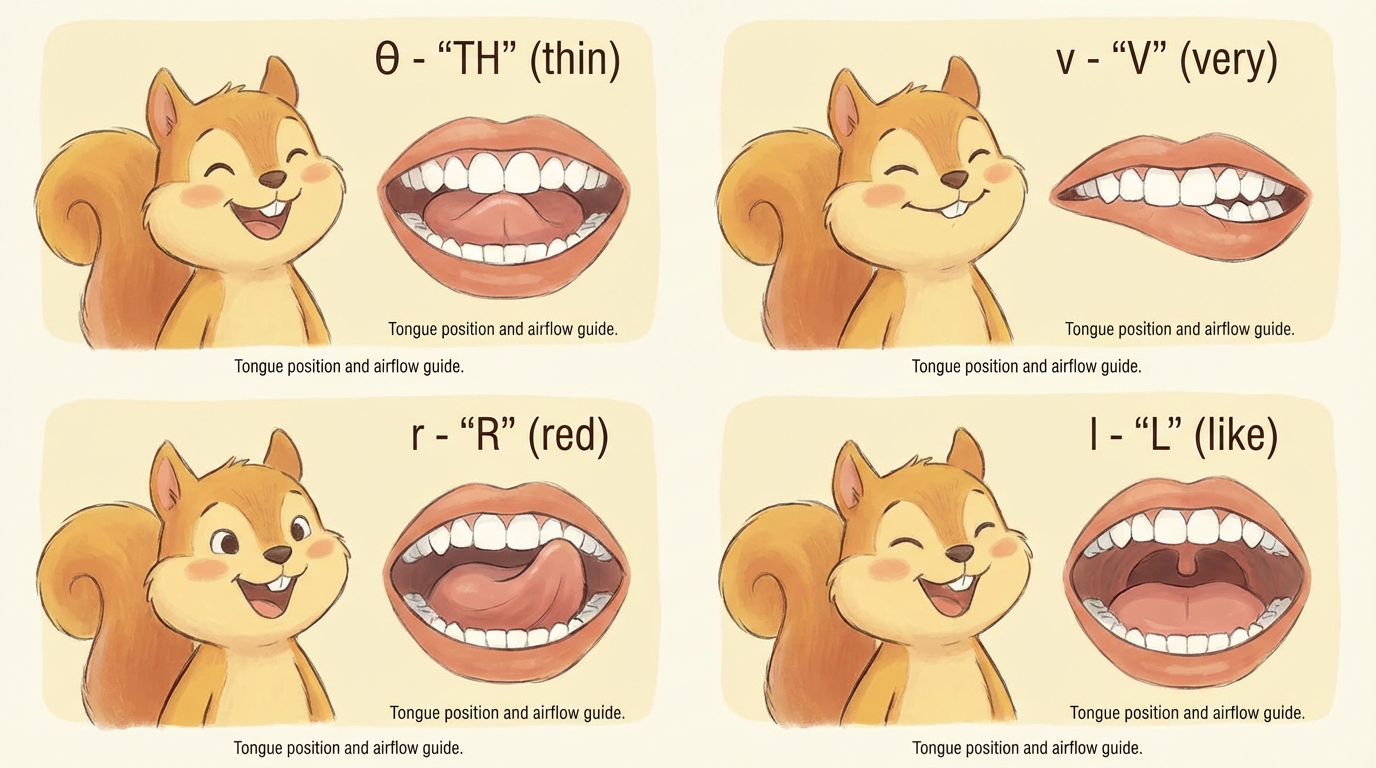 θ - “TH” (thin)

Tongue position and airflow guide.

Tongue position and airflow guide.

v - “V” (very)

Tongue position and airflow guide.

Tongue position and airflow guide.

r - “R” (red)

Tongue position and airflow guide.

Tongue position and airflow guide.

l - “L” (like)

Tongue position and airflow guide.

Tongue position and airflow guide.